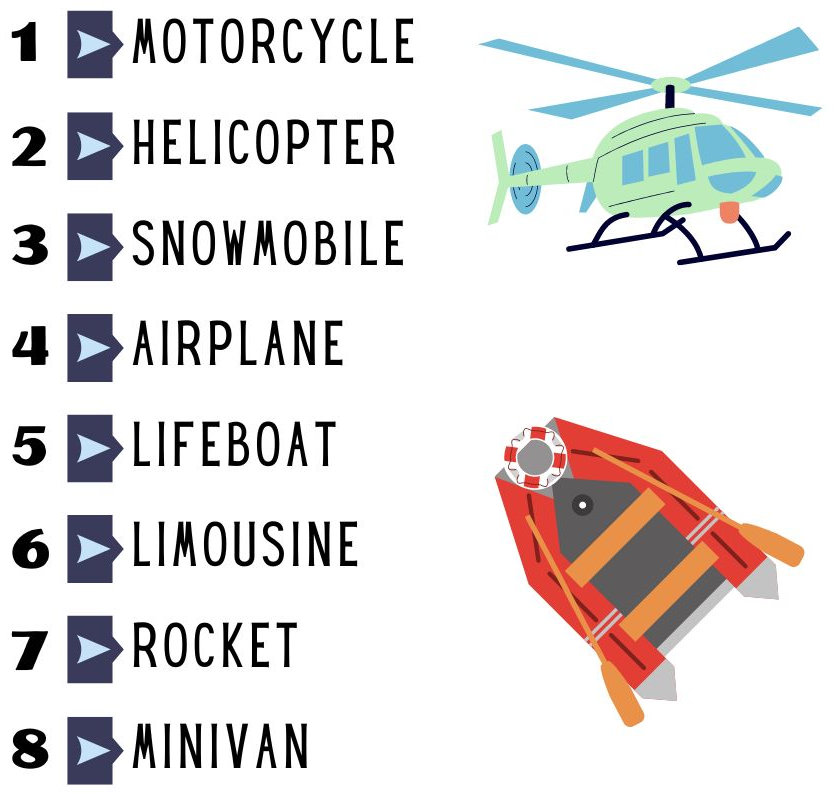 1 MOTORCYCLE
2 HELICOPTER
3 SNOWMOBILE
4 AIRPLANE
5 LIFEBOAT
6 LIMOUSINE
7 ROCKET
8 MINIVAN